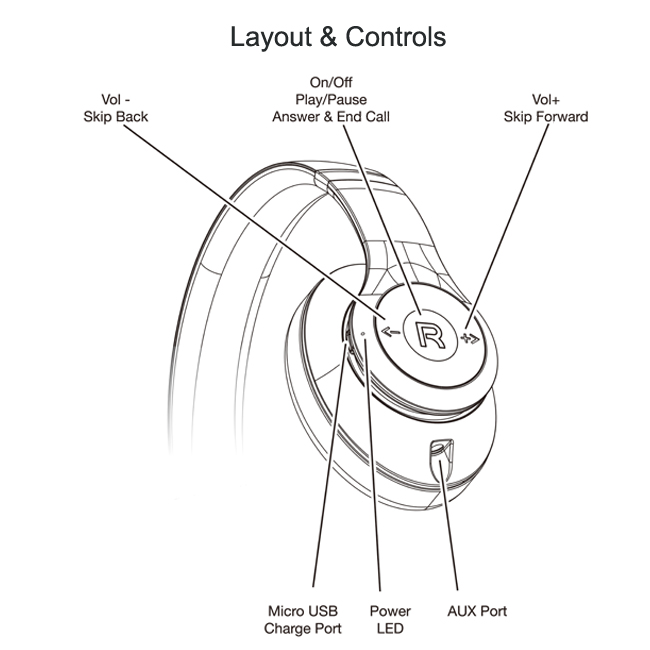 Layout & Controls

Vol -
Skip Back

On/Off
Play/Pause
Answer & End Call

Vol+
Skip Forward

R

Micro USB
Charge Port

Power
LED

AUX Port